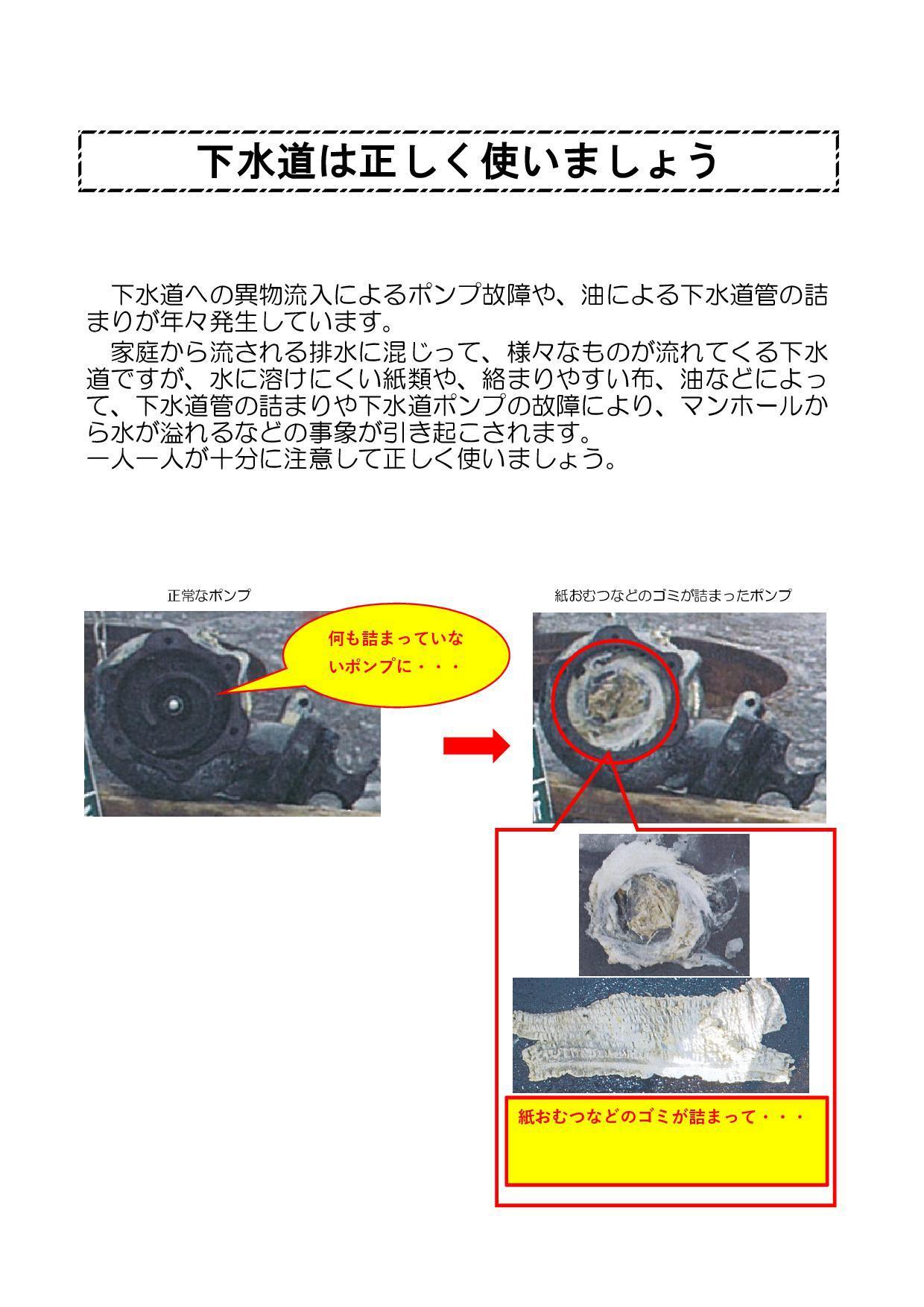 下水道は正しく使いましょう

下水道への異物流入によるポンプ故障や、油による下水道管の詰まりが年々発生しています。

家庭から流される排水に混じって、様々なものが流れてくる下水道ですが、水に溶けにくい紙類や、絡まりやすい布、油などによって、下水道管の詰まりや下水道ポンプの故障により、マンホールから水が溢れるなどの事象が引き起こされます。
一人一人が十分に注意して正しく使いましょう。

正常なポンプ

何も詰まっていないポンプに・・・

紙おむつなどのゴミが詰まったポンプ

紙おむつなどのゴミが詰まって・・・