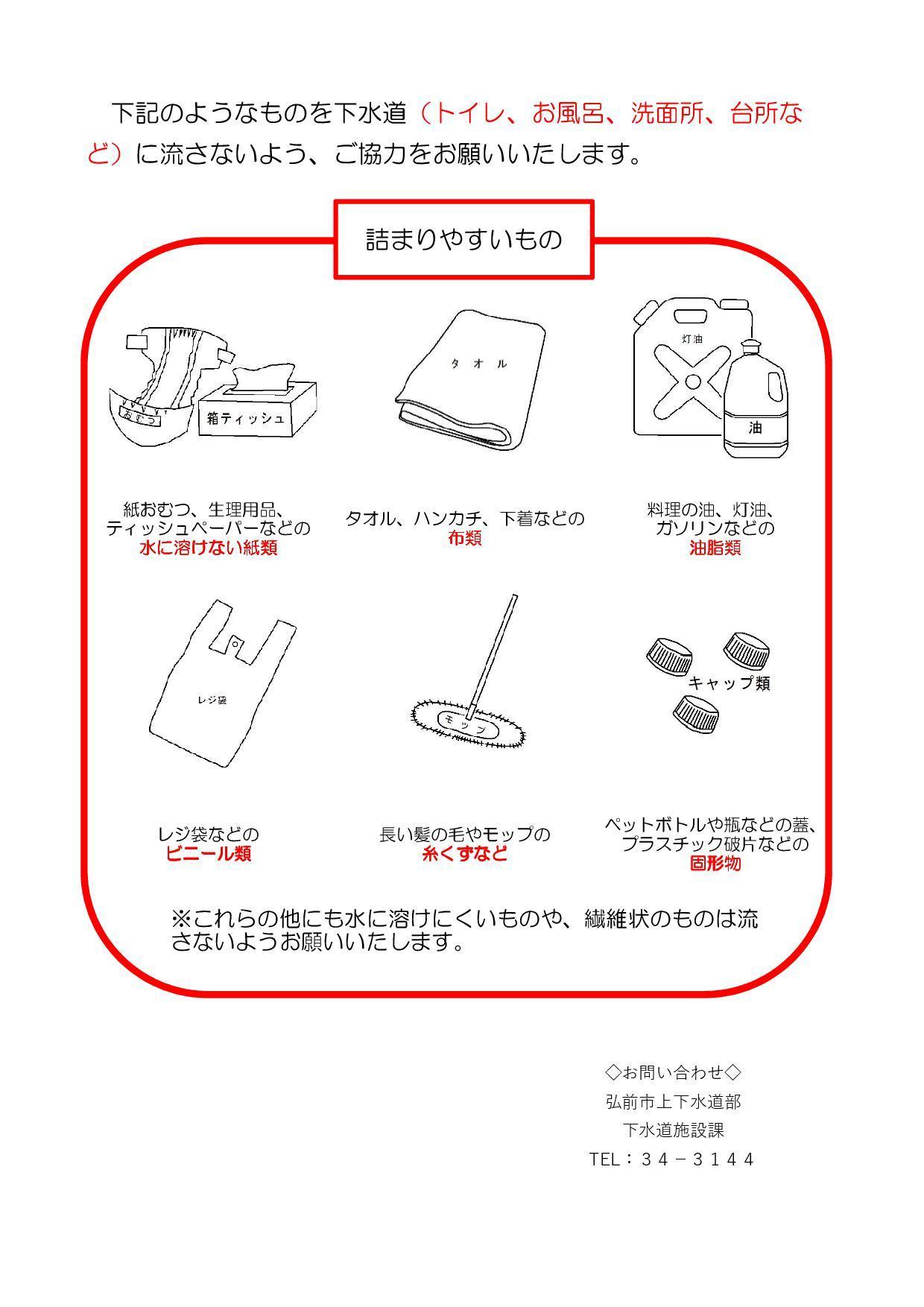 下記のようなものを下水道（トイレ、お風呂、洗面所、台所など）に流さないよう、ご協力をお願いいたします。

詰まりやすいもの

おむつ
箱ティッシュ

タオル

灯油
油

紙おむつ、生理用品、ティッシュペーパーなどの
水に溶けない紙類

タオル、ハンカチ、下着などの
布類

料理の油、灯油、ガソリンなどの
油脂類

レジ袋

モップ

キャップ類

レジ袋などの
ビニール類

長い髪の毛やモップの
糸くずなど

ペットボトルや瓶などの蓋、プラスチック破片などの
固形物

※これらの他にも水に溶けにくいものや、繊維状のものは流さないようお願いいたします。

◇お問い合わせ◇
弘前市上下水道部
下水道施設課
TEL：３４－３１４４